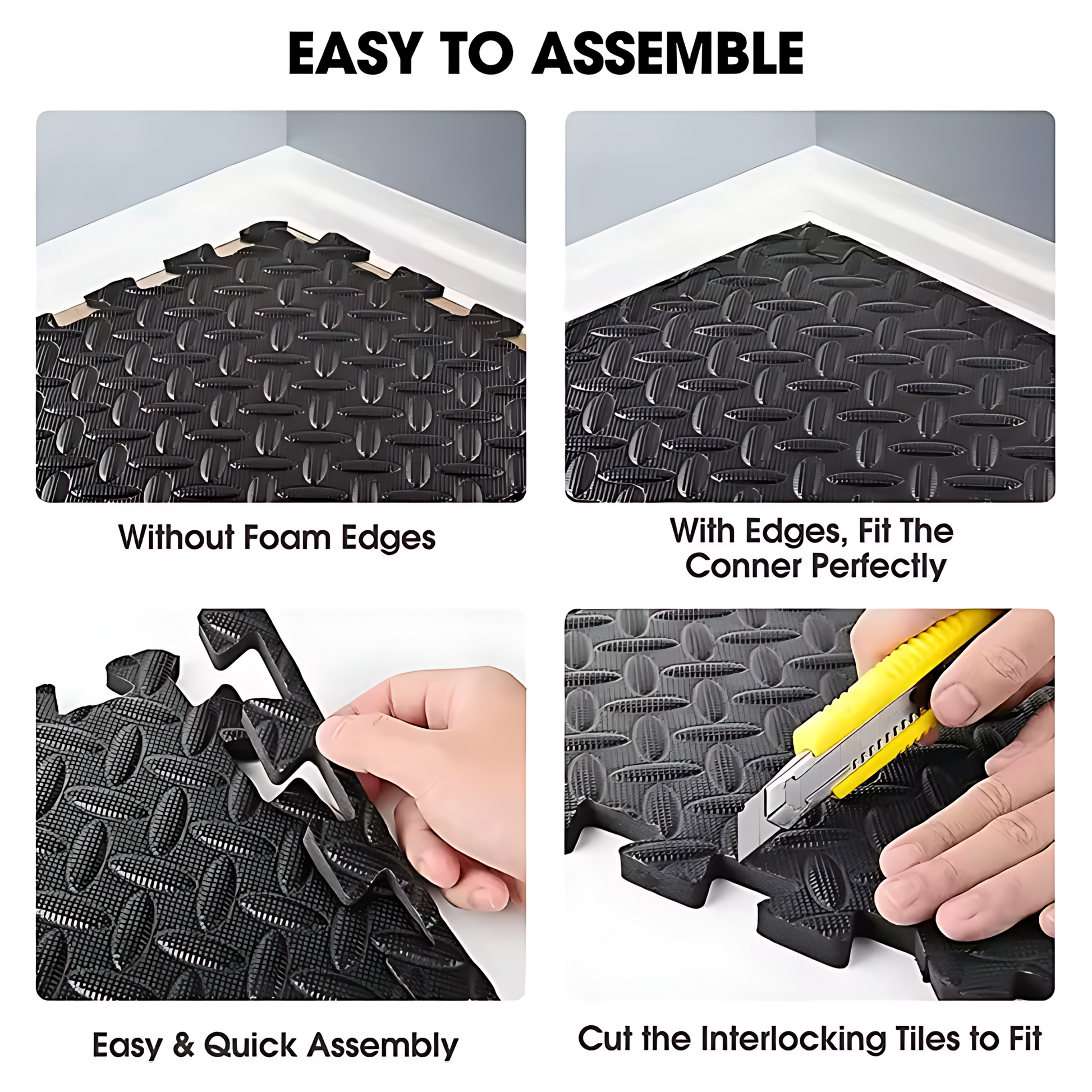 EASY TO ASSEMBLE

Without Foam Edges

With Edges, Fit The Conner Perfectly

Easy & Quick Assembly

Cut the Interlocking Tiles to Fit