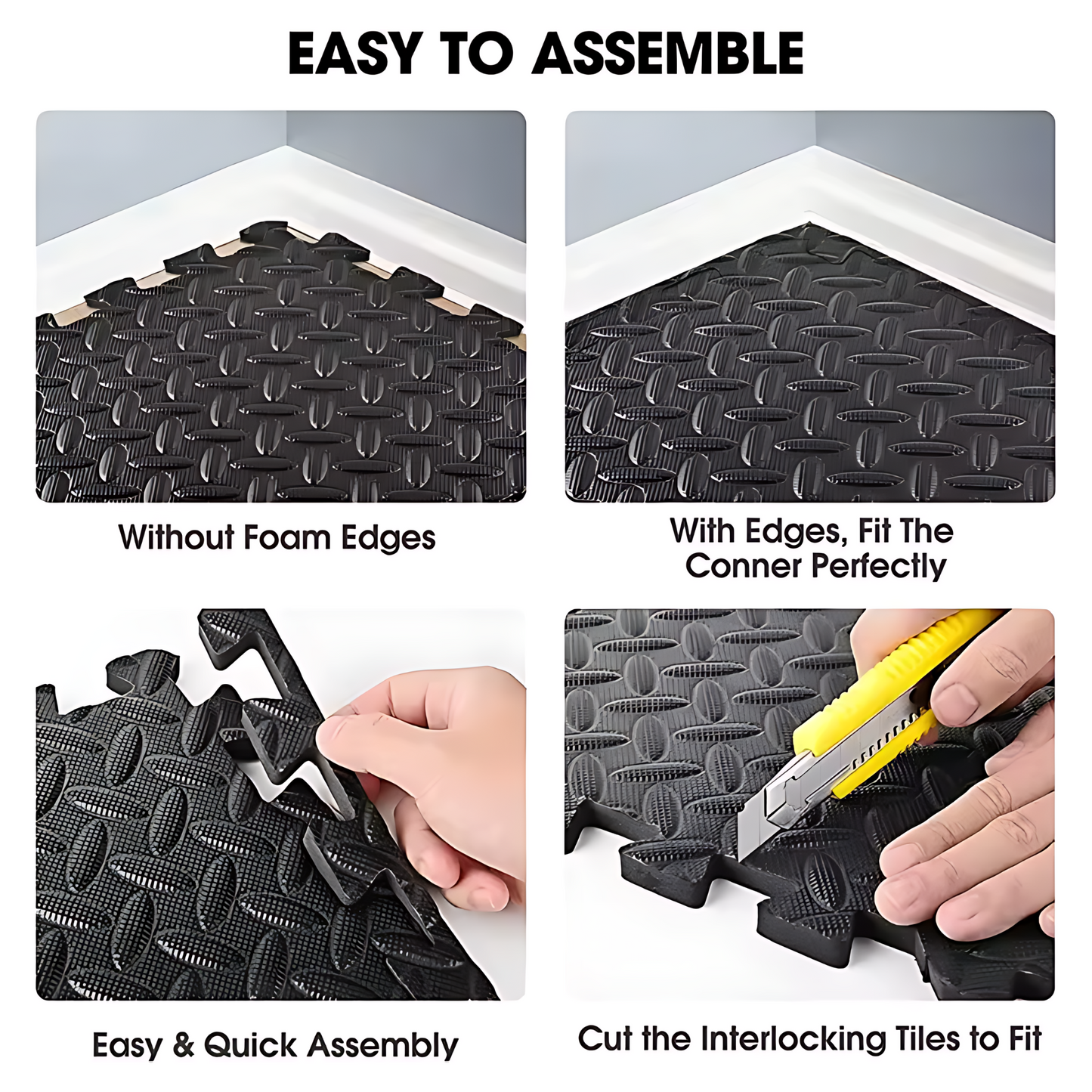 EASY TO ASSEMBLE

Without Foam Edges

With Edges, Fit The Conner Perfectly

Easy & Quick Assembly

Cut the Interlocking Tiles to Fit